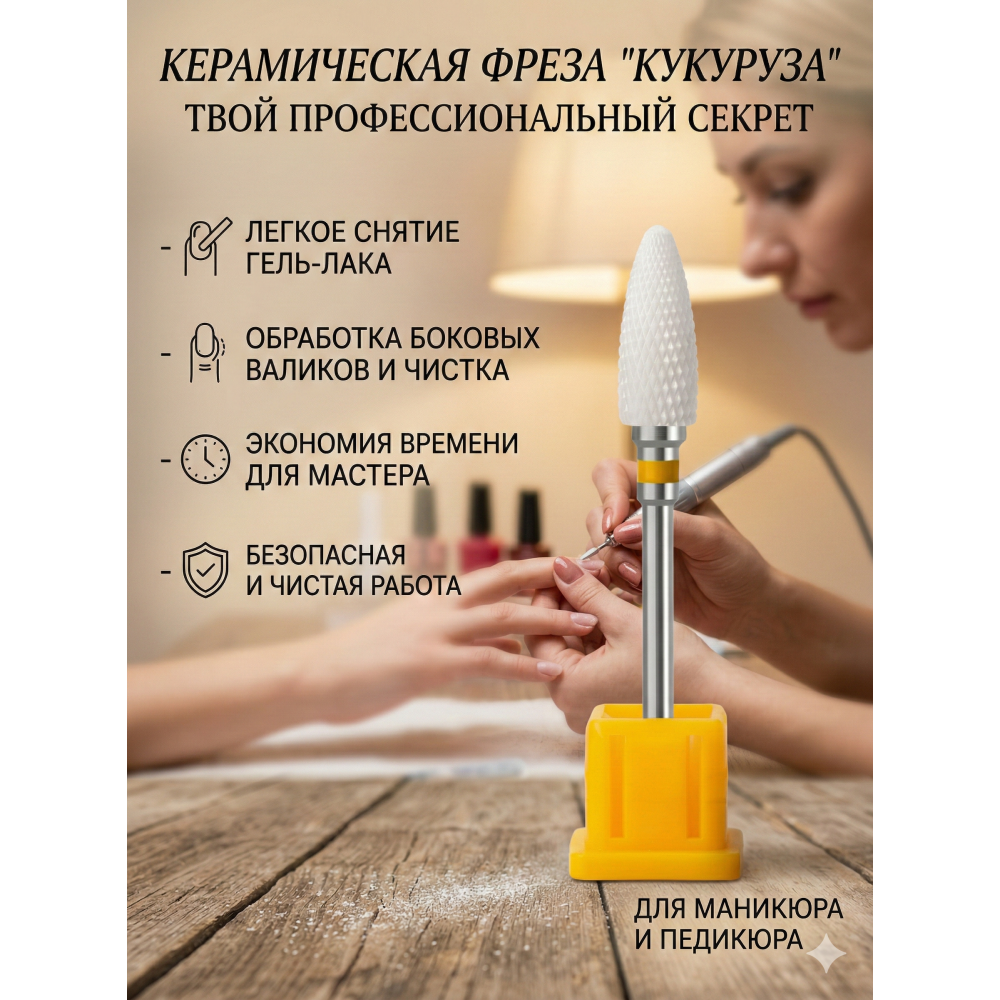 КЕРАМИЧЕСКАЯ ФРЕЗА "КУКУРУЗА"
ТВОЙ ПРОФЕССИОНАЛЬНЫЙ СЕКРЕТ

- ЛЕГКОЕ СНЯТИЕ ГЕЛЬ-ЛАКА

- ОБРАБОТКА БОКОВЫХ ВАЛИКОВ И ЧИСТКА

- ЭКОНОМИЯ ВРЕМЕНИ ДЛЯ МАСТЕРА

- БЕЗОПАСНАЯ И ЧИСТАЯ РАБОТА

ДЛЯ МАНИКЮРА И ПЕДИКЮРА